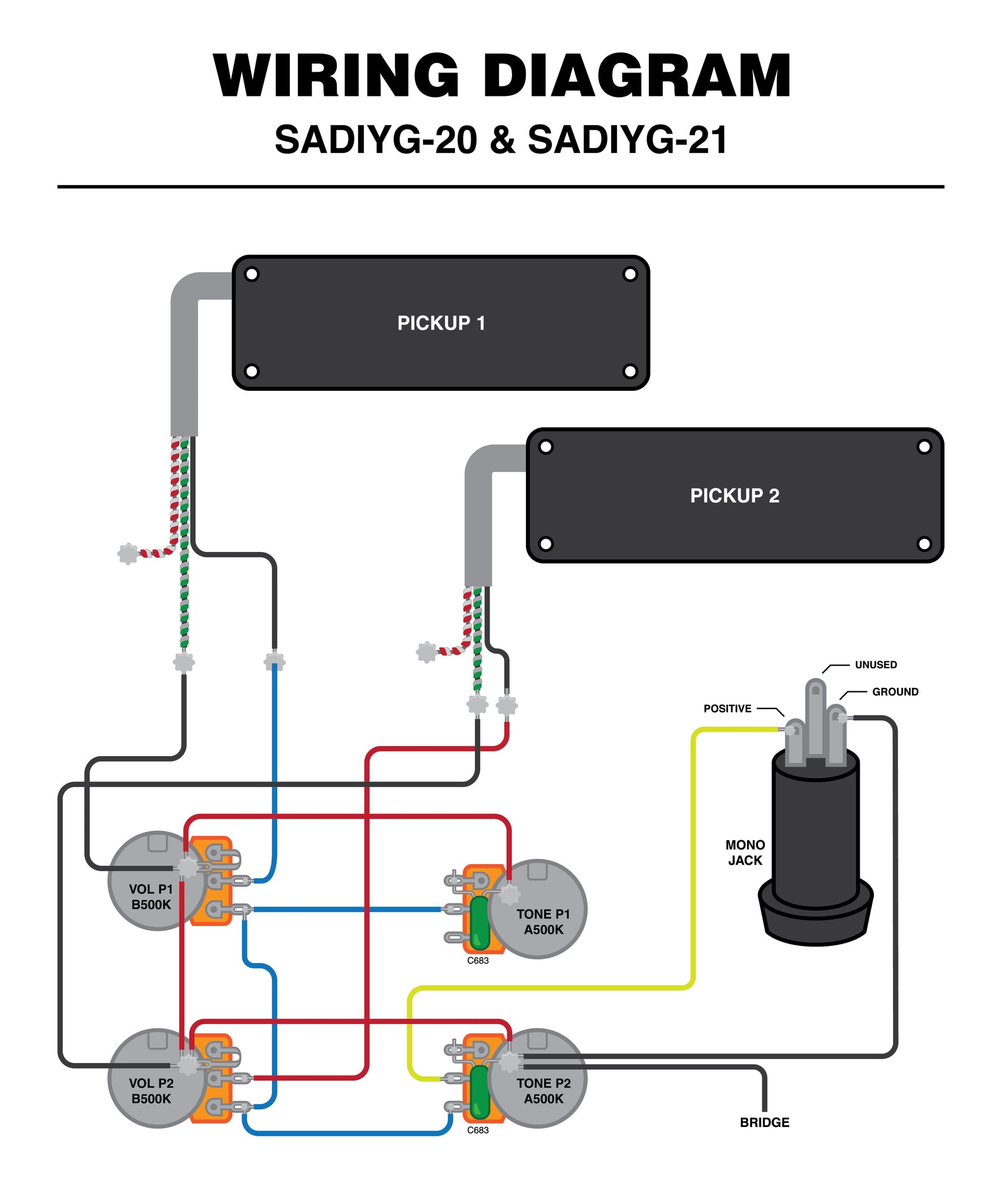 WIRING DIAGRAM

SADIYG-20 & SADIYG-21

PICKUP 1

PICKUP 2

UNUSED

GROUND

POSITIVE

MONO JACK

VOL P1 B500K

TONE P1 A500K

C683

VOL P2 B500K

TONE P2 A500K

C683

BRIDGE